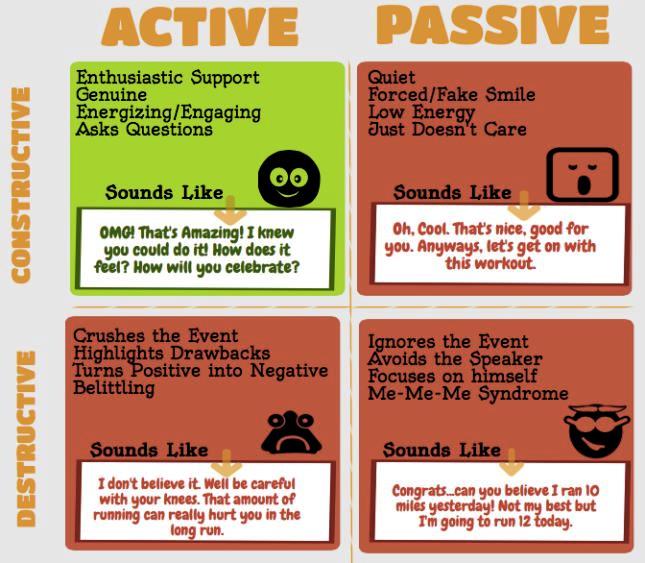 ACTIVE

PASSIVE

CONSTRUCTIVE

Enthusiastic Support
Genuine
Energizing/Engaging
Asks Questions

Sounds Like

OMG! That's Amazing! I knew you could do it! How does it feel? How will you celebrate?

Quiet
Forced/Fake Smile
Low Energy
Just Doesn't Care

Sounds Like

Oh, Cool. That's nice, good for you. Anyways, let's get on with this workout.

DESTRUCTIVE

Crushes the Event
Highlights Drawbacks
Turns Positive into Negative
Belittling

Sounds Like

I don't believe it. Well be careful with your knees. That amount of running can really hurt you in the long run.

Ignores the Event
Avoids the Speaker
Focuses on himself
Me-Me-Me Syndrome

Sounds Like

Congrats...can you believe I ran 10 miles yesterday! Not my best but I'm going to run 12 today.